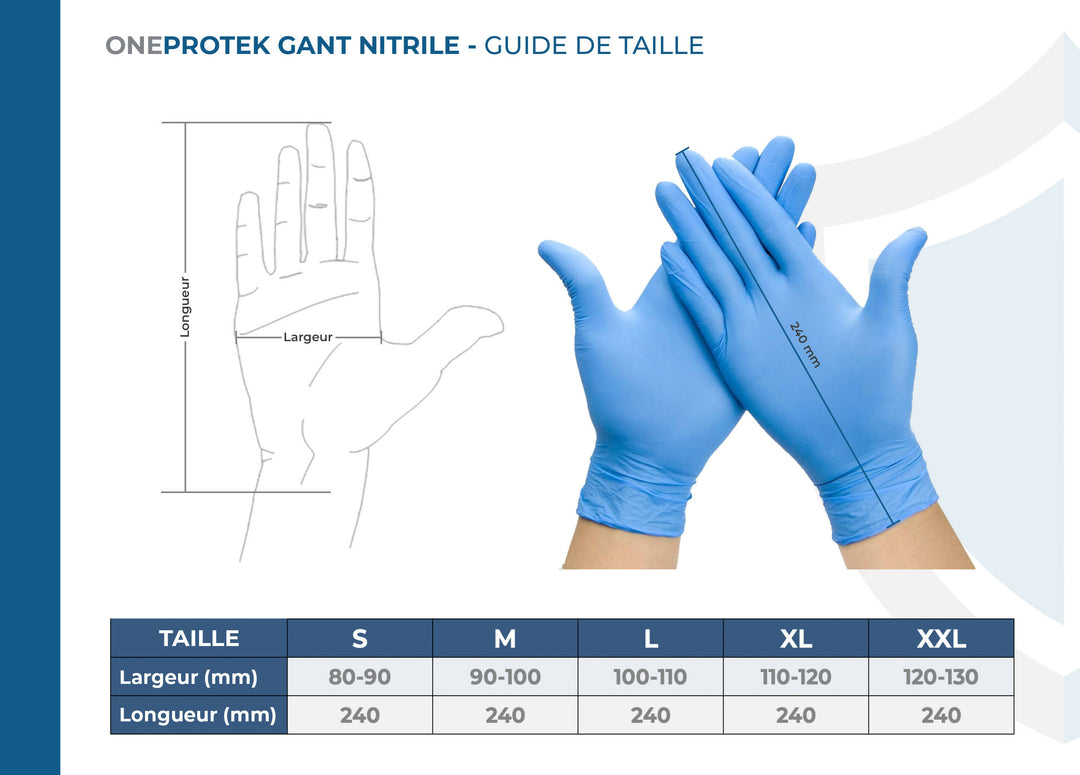 ONEPROTEK GANT NITRILE - GUIDE DE TAILLE

Longueur

Largeur

240 mm

| TAILLE | S | M | L | XL | XXL |
|---|---|---|---|---|---|
| Largeur (mm) | 80-90 | 90-100 | 100-110 | 110-120 | 120-130 |
| Longueur (mm) | 240 | 240 | 240 | 240 | 240 |